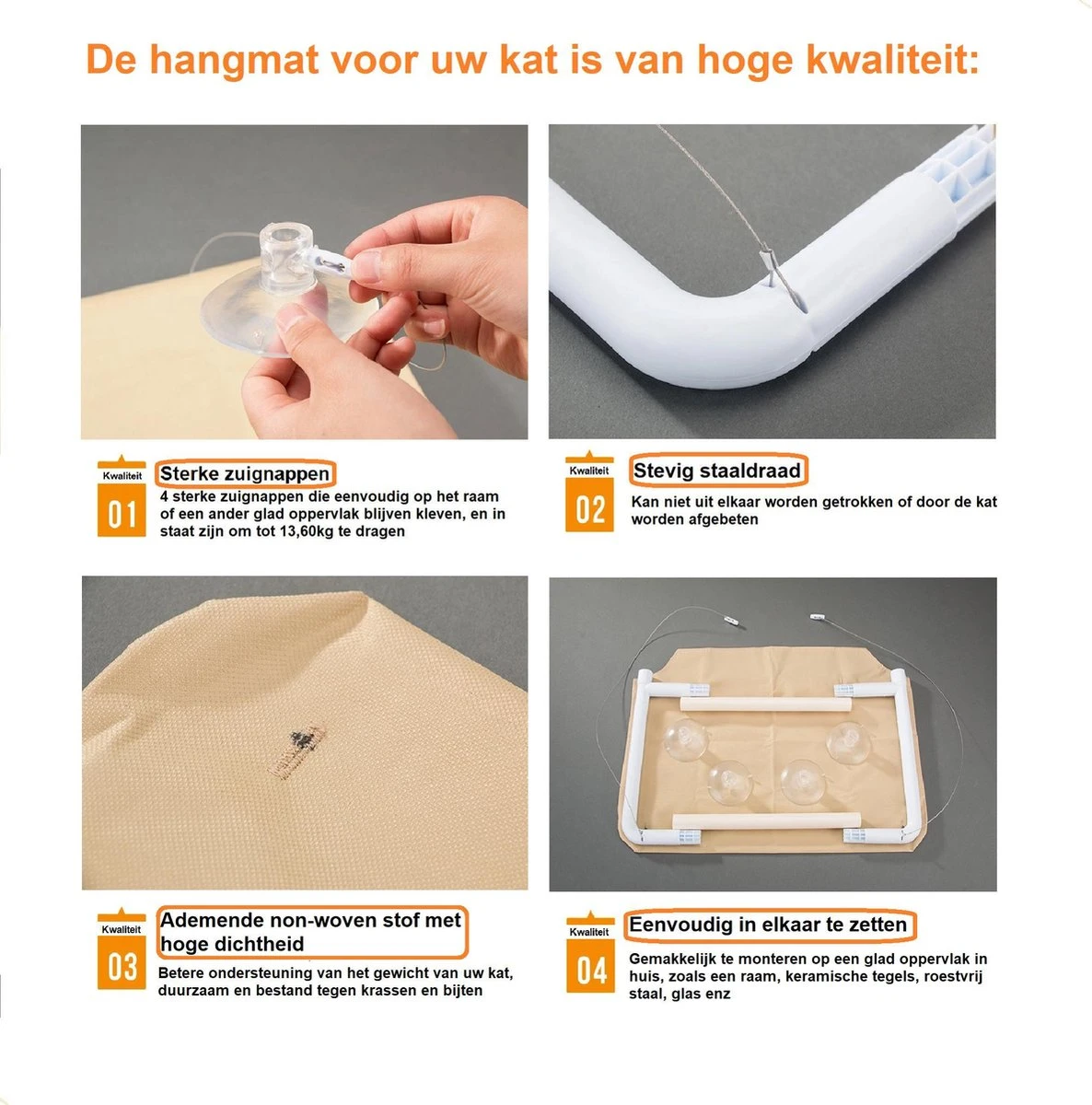 De hangmat voor uw kat is van hoge kwaliteit:

Kwaliteit
01
Sterke zuignappen
4 sterke zuignappen die eenvoudig op het raam of een ander glad oppervlak blijven kleven, en in staat zijn om tot 13,60kg te dragen

Kwaliteit
02
Stevig staaldraad
Kan niet uit elkaar worden getrokken of door de kat worden afgebeten

Kwaliteit
03
Ademende non-woven stof met hoge dichtheid
Betere ondersteuning van het gewicht van uw kat, duurzaam en bestand tegen krassen en bijten

Kwaliteit
04
Eenvoudig in elkaar te zetten
Gemakkelijk te monteren op een glad oppervlak in huis, zoals een raam, keramische tegels, roestvrij staal, glas enz