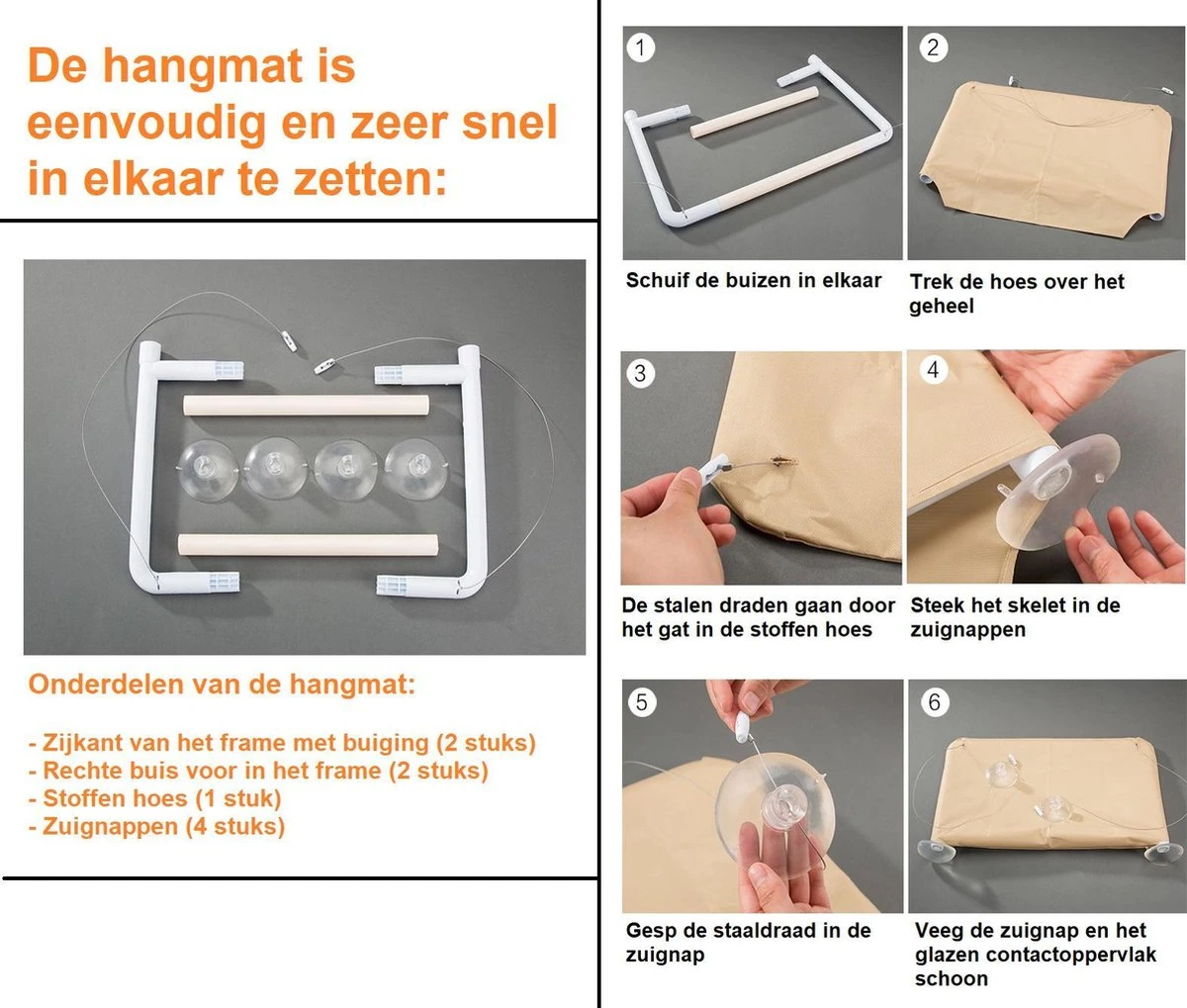 De hangmat is eenvoudig en zeer snel in elkaar te zetten:

Onderdelen van de hangmat:

- Zijkant van het frame met buiging (2 stuks)
- Rechte buis voor in het frame (2 stuks)
- Stoffen hoes (1 stuk)
- Zuignappen (4 stuks)

1

Schuif de buizen in elkaar

2

Trek de hoes over het geheel

3

De stalen draden gaan door het gat in de stoffen hoes

4

Steek het skelet in de zuignappen

5

Gesp de staaldraad in de zuignap

6

Veeg de zuignap en het glazen contactoppervlak schoon